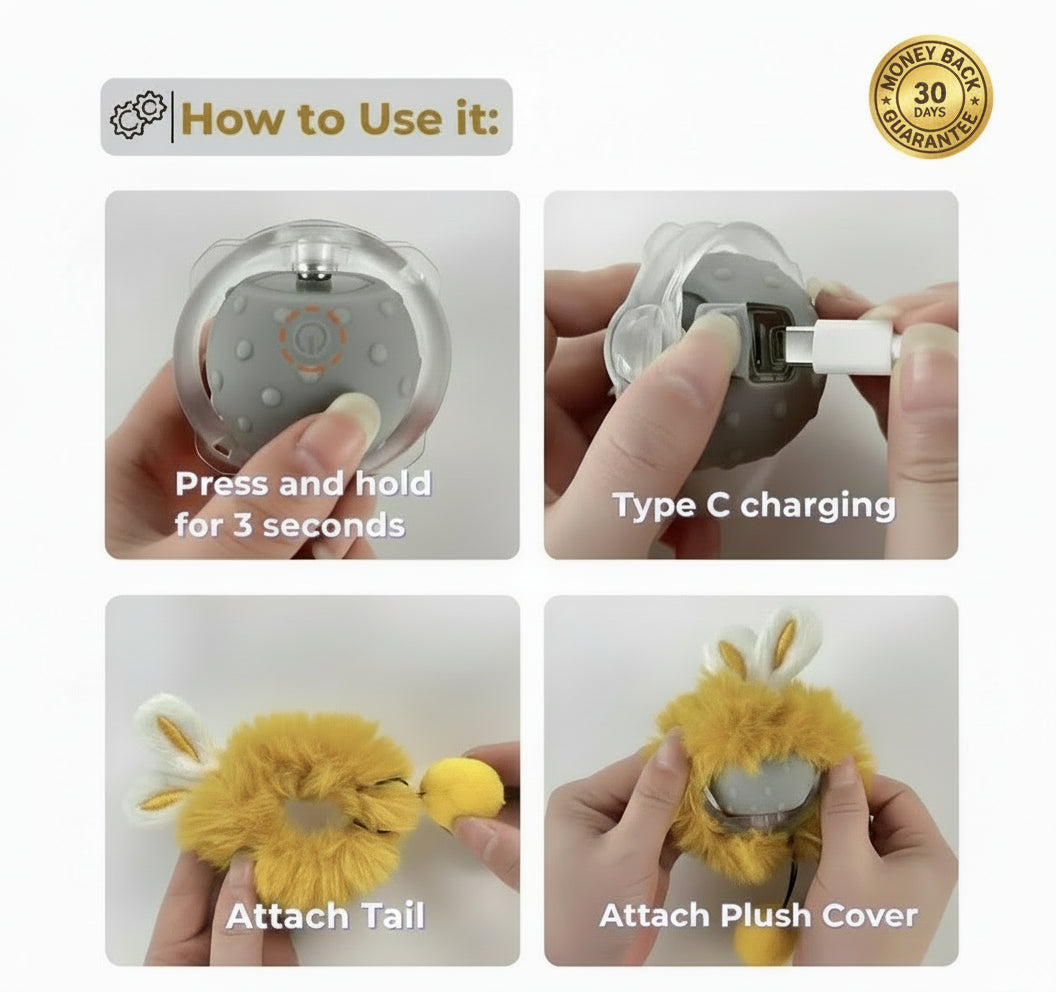 How to Use it:

MONEY BACK 30 DAYS GUARANTEE

Press and hold for 3 seconds

Type C charging

Attach Tail

Attach Plush Cover